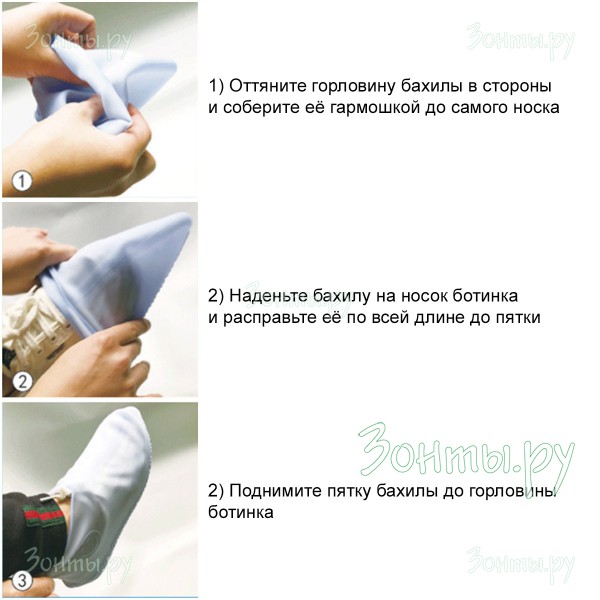 Зонты.ру

Зонты.ру

1

1) Оттяните горловину бахилы в стороны и соберите её гармошкой до самого носка

2

2) Наденьте бахилу на носок ботинка и расправьте её по всей длине до пятки

Зонты.ру

3

2) Поднимите пятку бахилы до горловины ботинка

Зонты.ру

Зонты.ру